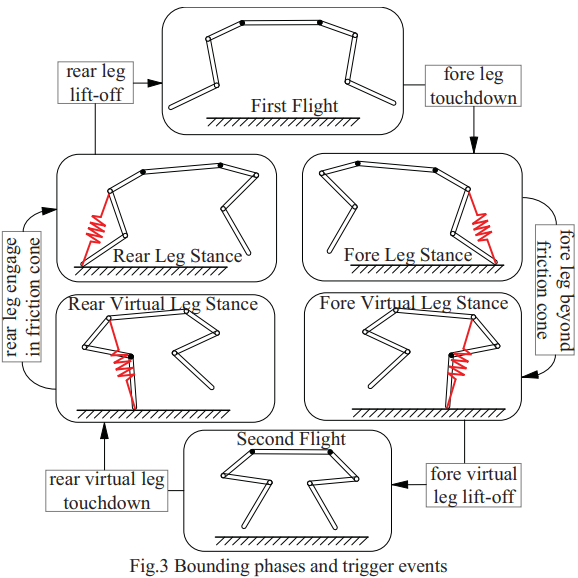 rear leg lift-off

First Flight

fore leg touchdown

Rear Leg Stance

Fore Leg Stance

rear leg engage in friction cone

fore leg beyond friction cone

Rear Virtual Leg Stance

Fore Virtual Leg Stance

Second Flight

rear virtual leg touchdown

fore virtual leg lift-off

Fig.3 Bounding phases and trigger events